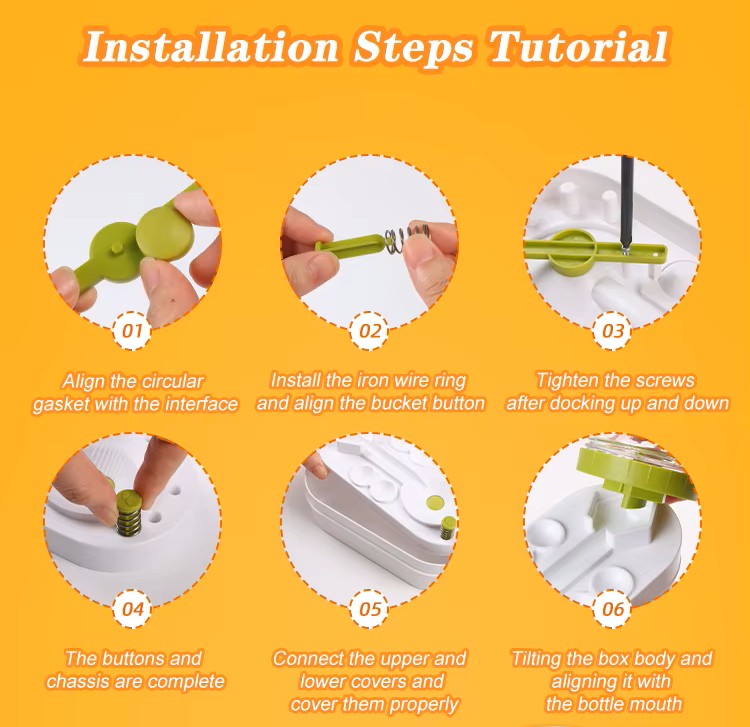 Installation Steps Tutorial

01

Align the circular gasket with the interface

02

Install the iron wire ring and align the bucket button

03

Tighten the screws after docking up and down

04

The buttons and chassis are complete

05

Connect the upper and lower covers and cover them properly

06

Tilting the box body and aligning it with the bottle mouth